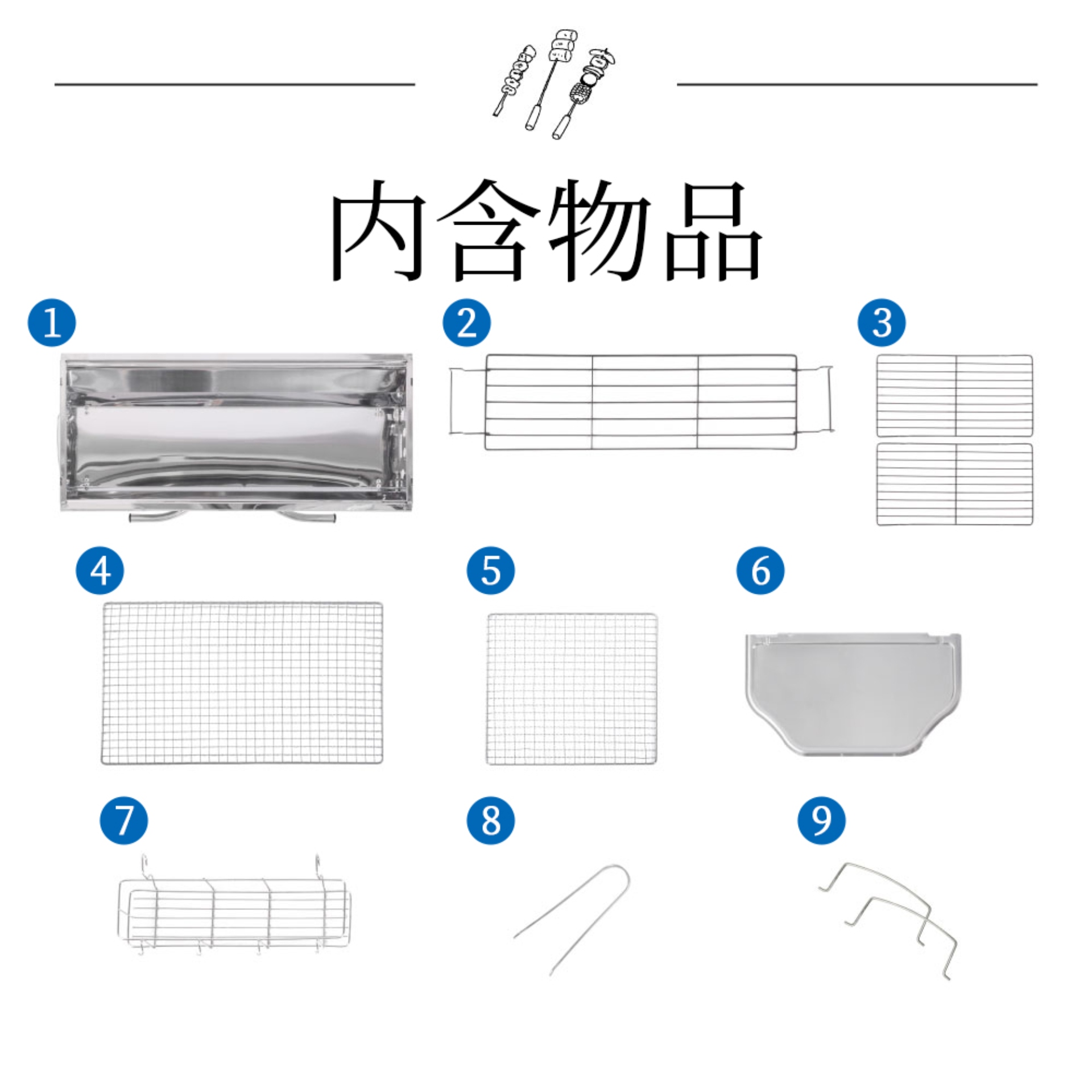 内含物品

1

2

3

4

5

6

7

8

9